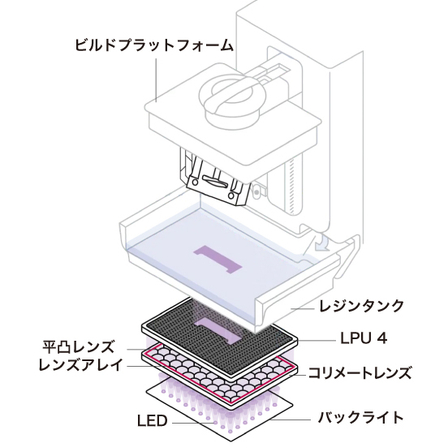 ビルドプラットフォーム

レジンタンク

LPU 4

平凸レンズ

レンズアレイ

コリメートレンズ

LED

バックライト