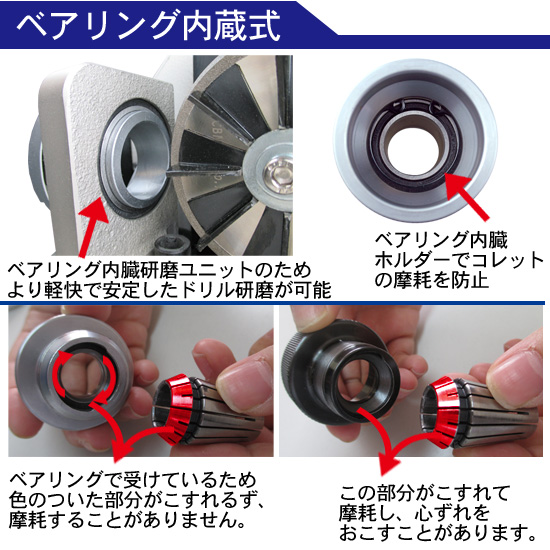 ベアリング内蔵式

ベアリング内臓研磨ユニットのため
より軽快で安定したドリル研磨が可能

ベアリング内臓
ホルダーでコレット
の摩耗を防止

ベアリングで受けているため
色のついた部分がこすれるず、
摩耗することがありません。

この部分がこすれて
摩耗し、心ずれを
おこすことがあります。