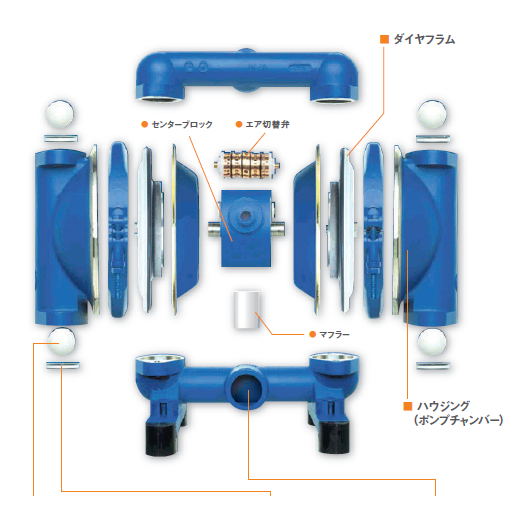 ■ ダイヤフラム

● センターブロック

● エア切替弁

● マフラー

■ ハウジング
（ポンプチャンバー）