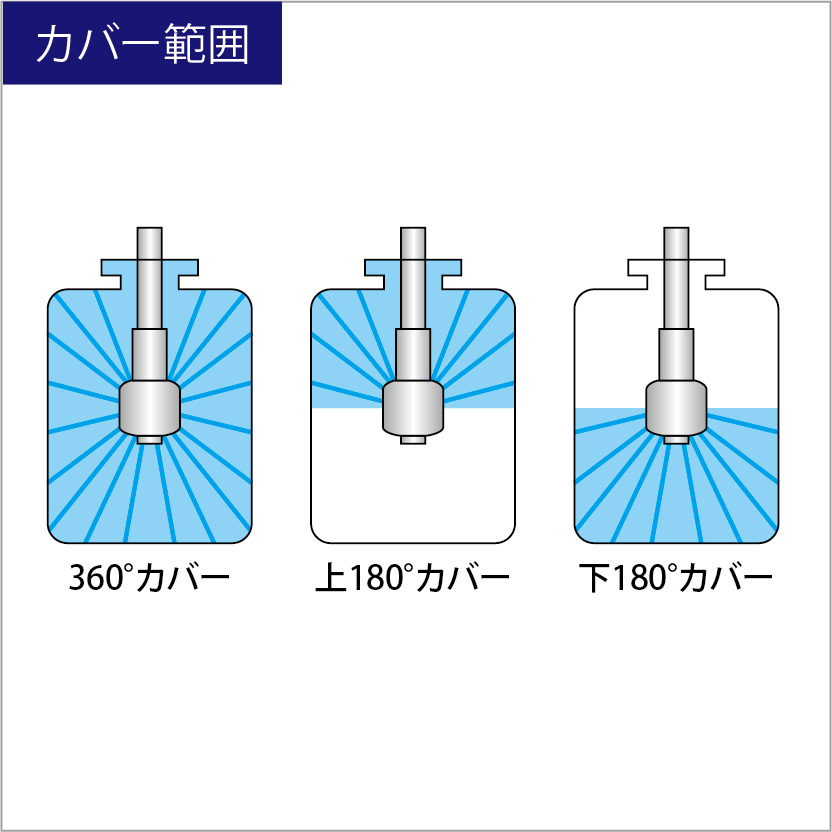 カバー範囲

360°カバー

上180°カバー

下180°カバー