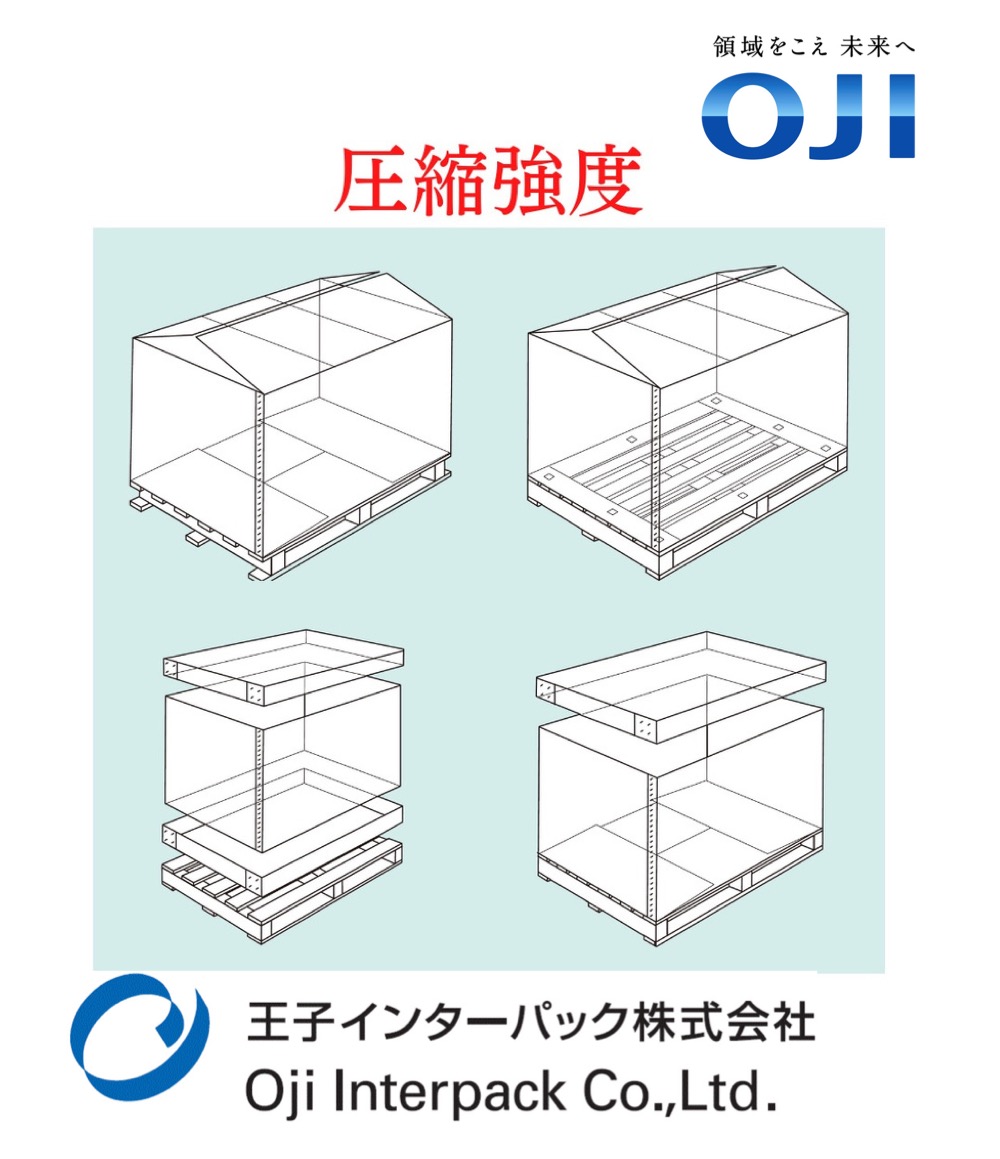 領域をこえ 未来へ
OJI

圧縮強度

王子インターパック株式会社
Oji Interpack Co.,Ltd.