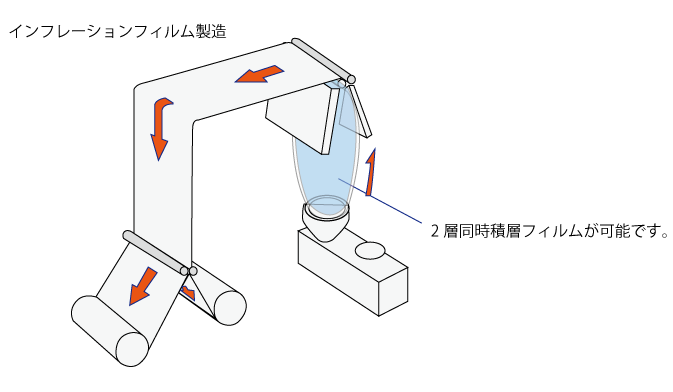 インフレーションフィルム製造

2 層同時積層フィルムが可能です。