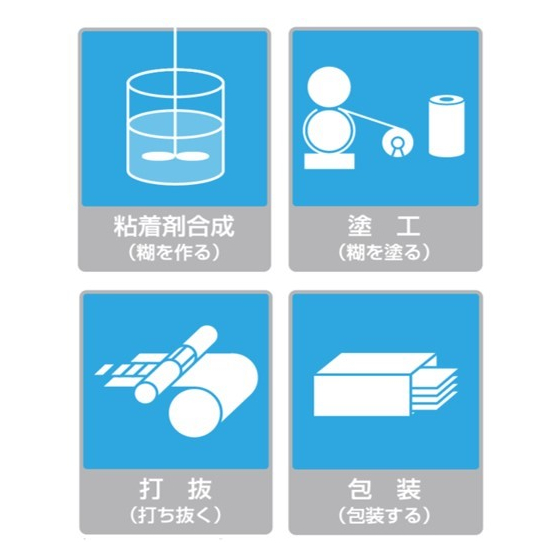 粘着剤合成
（糊を作る）

塗　工
（糊を塗る）

打　抜
（打ち抜く）

包　装
（包装する）