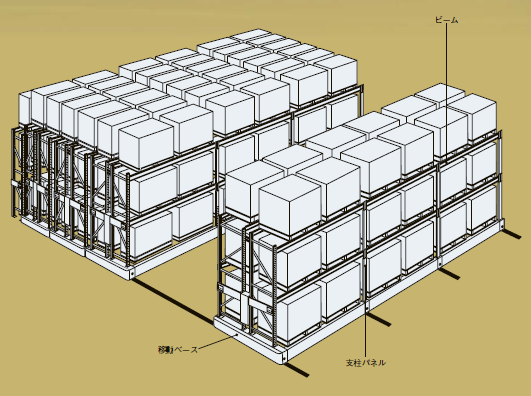 ビーム

移動ベース

支柱パネル