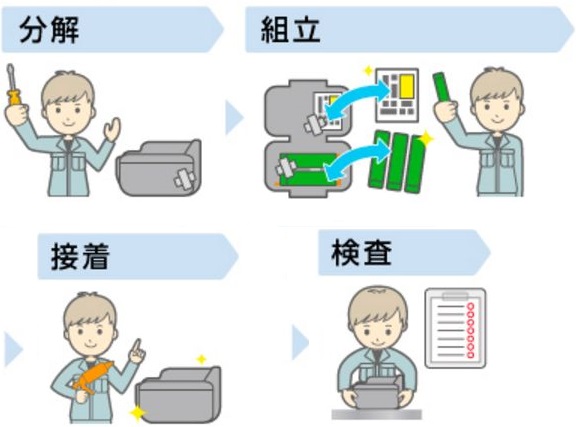 分解

組立

接着

検査