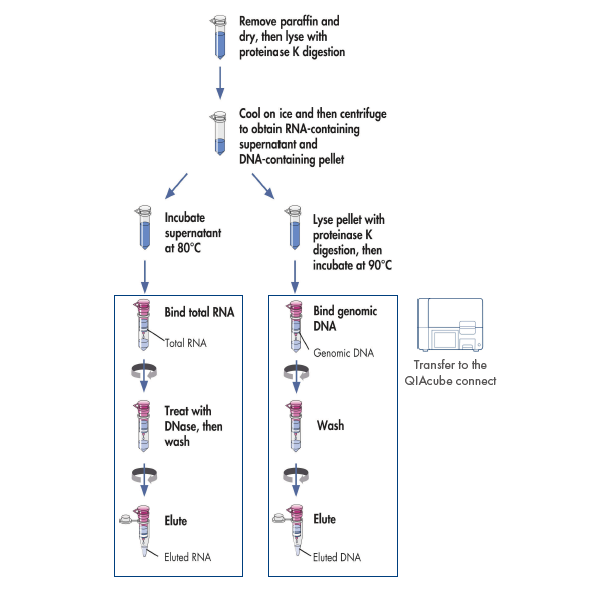 Remove paraffin and dry, then lyse with proteinase K digestion

Cool on ice and then centrifuge to obtain RNA-containing supernatant and DNA-containing pellet

Incubate supernatant at 80°C

Bind total RNA

Total RNA

Treat with DNase, then wash

Elute

Eluted RNA

Lyse pellet with proteinase K digestion, then incubate at 90°C

Bind genomic DNA

Genomic DNA

Wash

Elute

Eluted DNA

Transfer to the QIAcube connect