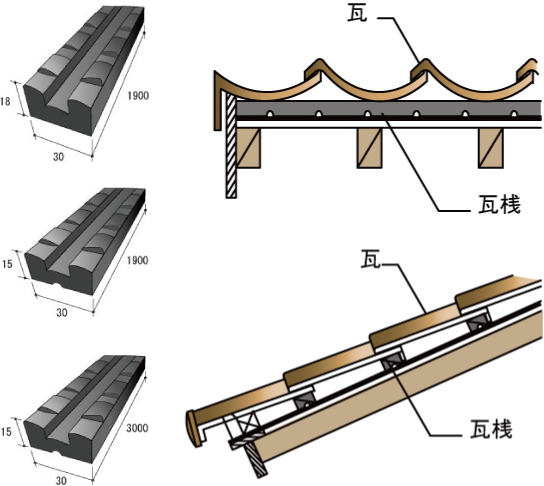 18
1900
30
15
1900
30
15
3000
30

瓦
瓦桟

瓦
瓦桟