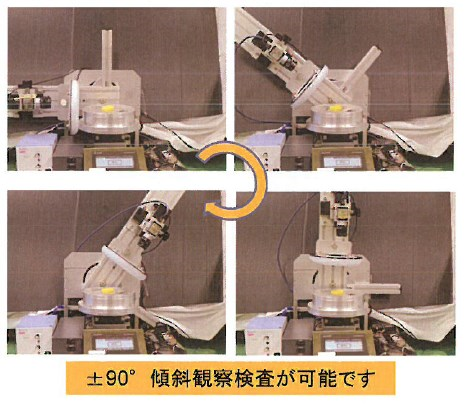 ±90° 傾斜観察検査が可能です