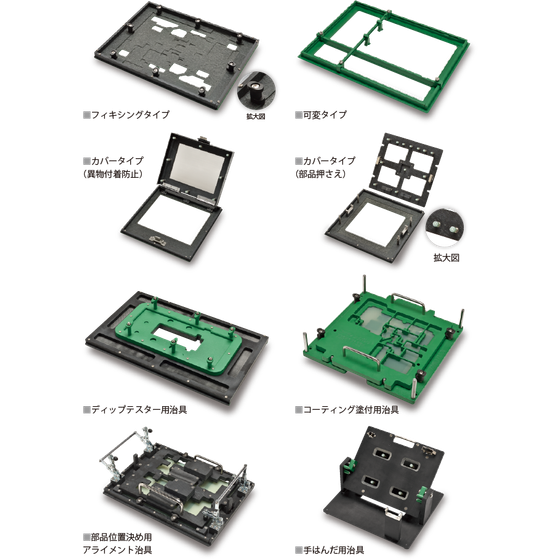 ■フィキシングタイプ

拡大図

■可変タイプ

■カバータイプ
（異物付着防止）

■カバータイプ
（部品押さえ）

拡大図

■ディップテスター用治具

■コーティング塗付用治具

■部品位置決め用
アライメント治具

■手はんだ用治具