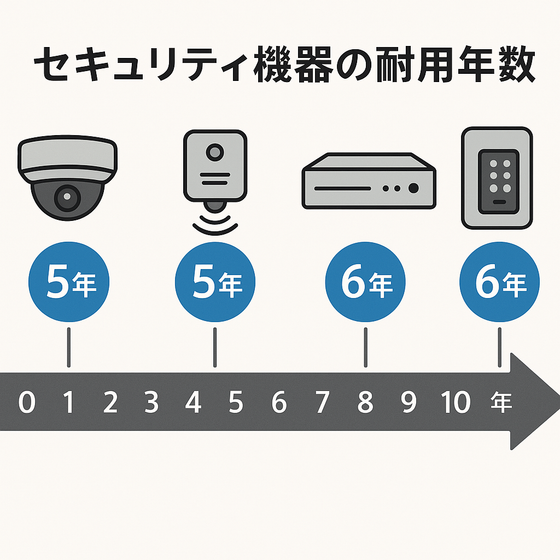 セキュリティ機器の耐用年数

5年

5年

6年

6年

0 1 2 3 4 5 6 7 8 9 10 年