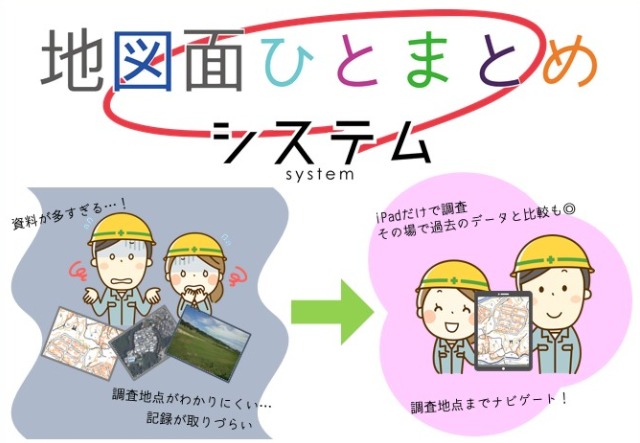 地図面ひとまとめ

システム
system

資料が多すぎる…！

調査地点がわかりにくい…
記録が取りづらい

iPadだけで調査
その場で過去のデータと比較も◎

調査地点までナビゲート！