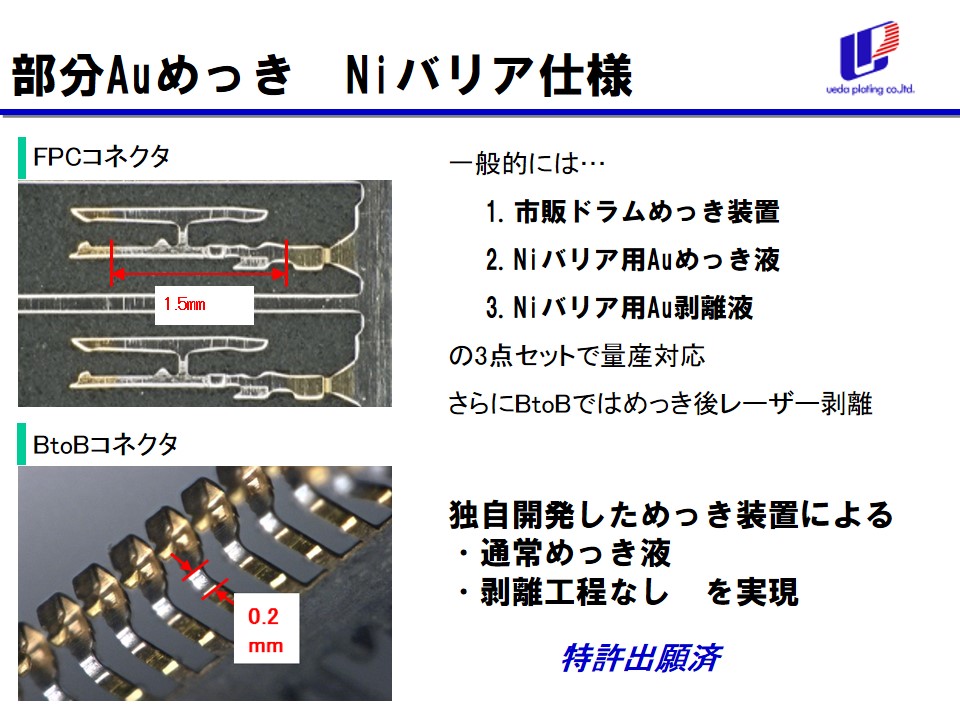 部分Auめっき　Niバリア仕様

ueda plating co.,ltd.

FPCコネクタ

1.5mm

BtoBコネクタ

0.2 mm

一般的には…

1. 市販ドラムめっき装置

2. Niバリア用Auめっき液

3. Niバリア用Au剥離液

の3点セットで量産対応

さらにBtoBではめっき後レーザー剥離

独自開発しためっき装置による
・通常めっき液
・剥離工程なし　を実現

特許出願済