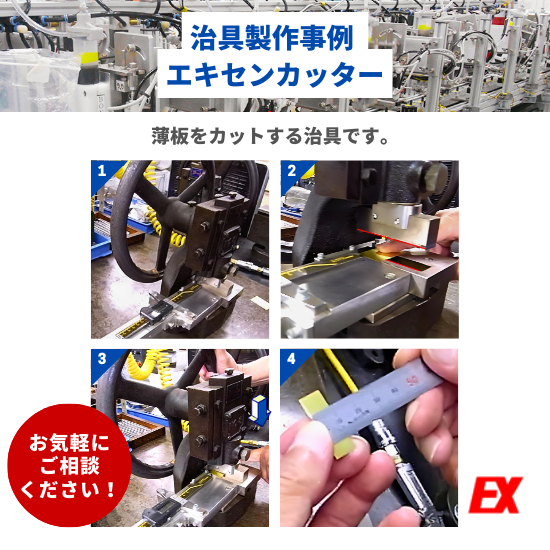 治具製作事例
エキセンカッター

薄板をカットする治具です。

1

2

3

4

お気軽に
ご相談
ください！

EX