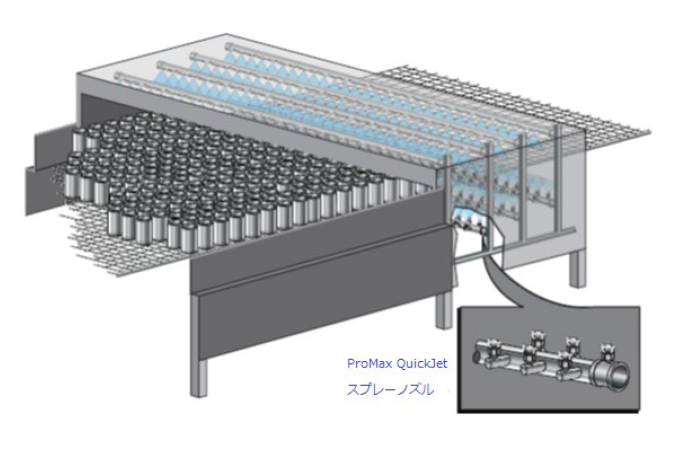 ProMax QuickJet
スプレーノズル