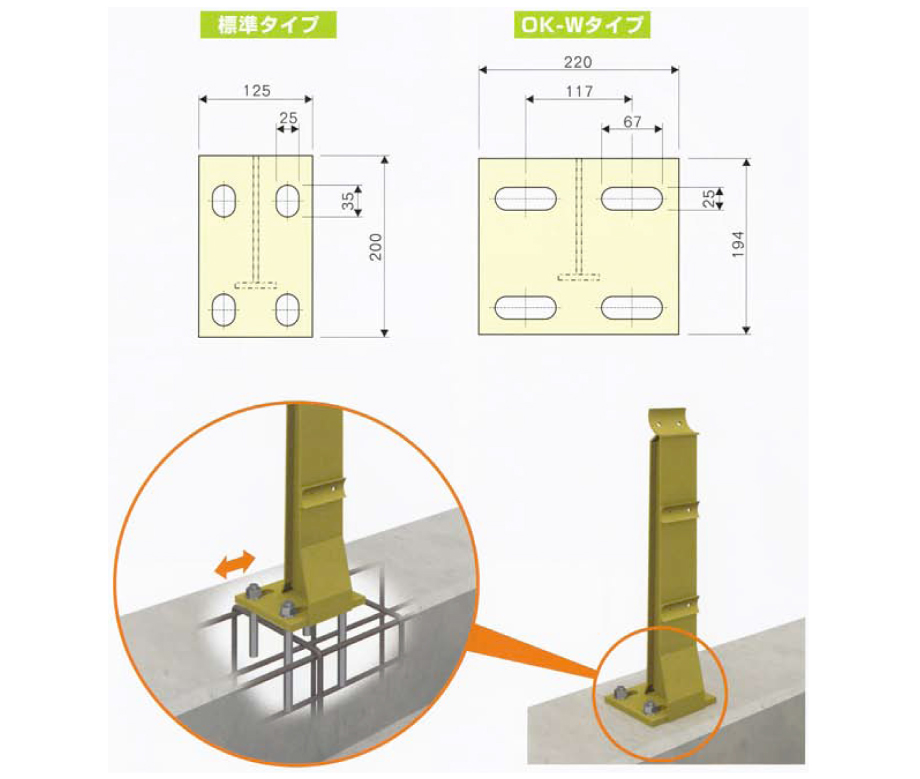 標準タイプ

125
25
35
200

OK-Wタイプ

220
117
67
25
194