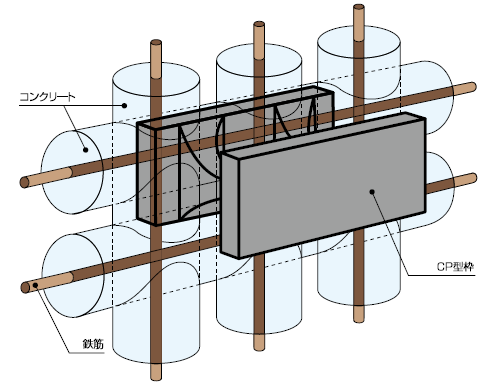 コンクリート

CP型枠

鉄筋