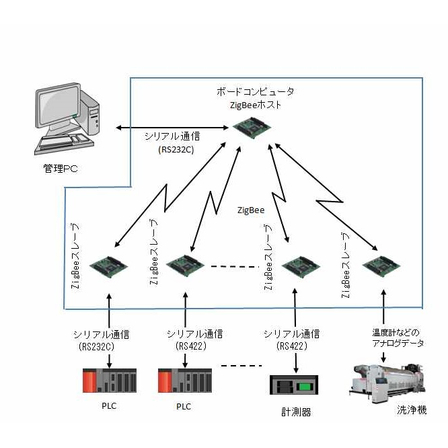 ボードコンピュータ
ZigBeeホスト

シリアル通信
(RS232C)

管理PC

ZigBee

ZigBeeスレーブ

ZigBeeスレーブ

ZigBeeスレーブ

ZigBeeスレーブ

シリアル通信
(RS232C)

シリアル通信
(RS422)

シリアル通信
(RS422)

温度計などの
アナログデータ

PLC

PLC

計測器

洗浄機