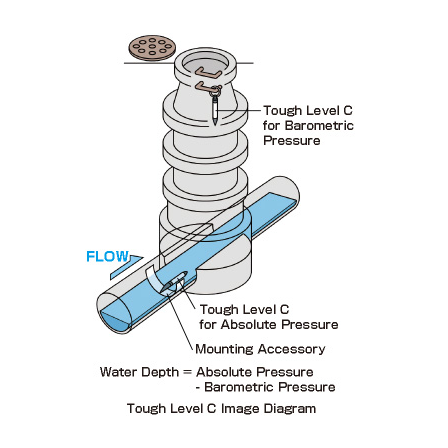 Tough Level C for Barometric Pressure

FLOW

Tough Level C for Absolute Pressure

Mounting Accessory

Water Depth = Absolute Pressure - Barometric Pressure

Tough Level C Image Diagram