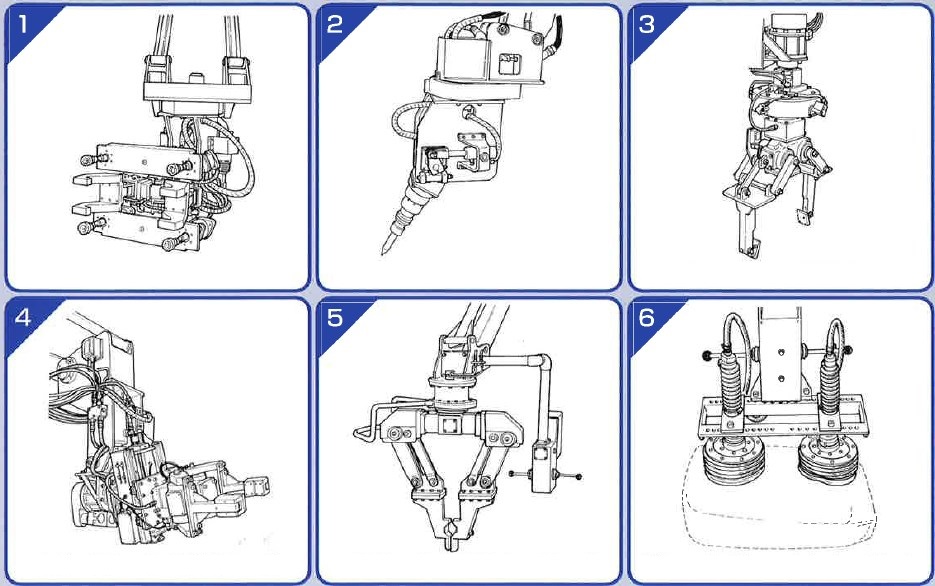 1

2

3

4

5

6