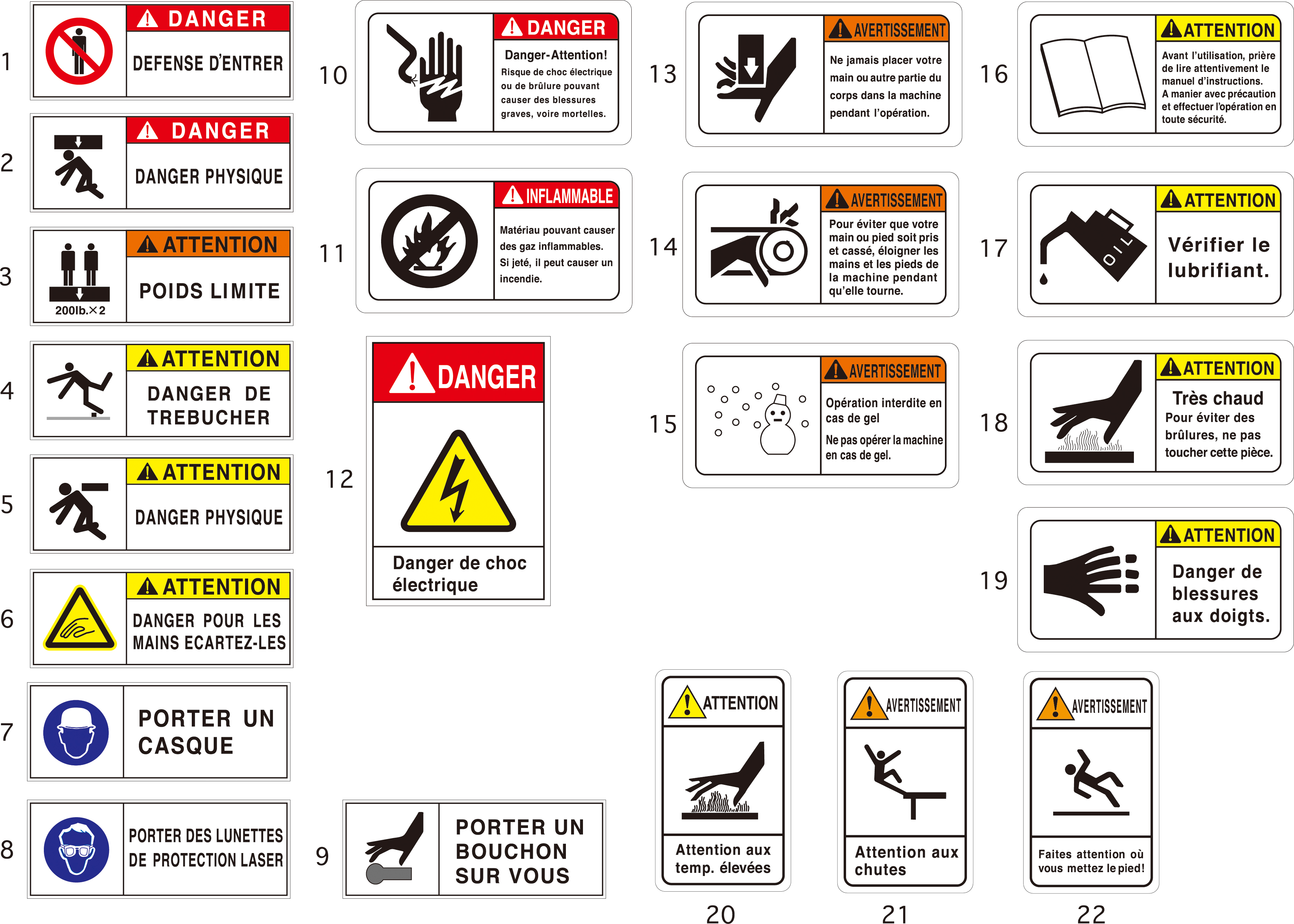 1
DANGER
DEFENSE D'ENTRER

2
DANGER
DANGER PHYSIQUE

3
200lb.×2
ATTENTION
POIDS LIMITE

4
ATTENTION
DANGER DE TREBUCHER

5
ATTENTION
DANGER PHYSIQUE

6
ATTENTION
DANGER POUR LES MAINS ECARTEZ-LES

7
PORTER UN CASQUE

8
PORTER DES LUNETTES DE PROTECTION LASER

9
PORTER UN BOUCHON SUR VOUS

10
DANGER
Danger-Attention!
Risque de choc électrique ou de brûlure pouvant causer des blessures graves, voire mortelles.

11
INFLAMMABLE
Matériau pouvant causer des gaz inflammables. Si jeté, il peut causer un incendie.

12
DANGER
Danger de choc électrique

13
AVERTISSEMENT
Ne jamais placer votre main ou autre partie du corps dans la machine pendant l'opération.

14
AVERTISSEMENT
Pour éviter que votre main ou pied soit pris et cassé, éloigner les mains et les pieds de la machine pendant qu'elle tourne.

15
AVERTISSEMENT
Opération interdite en cas de gel
Ne pas opérer la machine en cas de gel.

16
ATTENTION
Avant l'utilisation, prière de lire attentivement le manuel d'instructions. A manier avec précaution et effectuer l'opération en toute sécurité.

17
OIL
ATTENTION
Vérifier le lubrifiant.

18
ATTENTION
Très chaud
Pour éviter des brûlures, ne pas toucher cette pièce.

19
ATTENTION
Danger de blessures aux doigts.

ATTENTION
Attention aux temp. élevées
20

AVERTISSEMENT
Attention aux chutes
21

AVERTISSEMENT
Faites attention où vous mettez le pied!
22