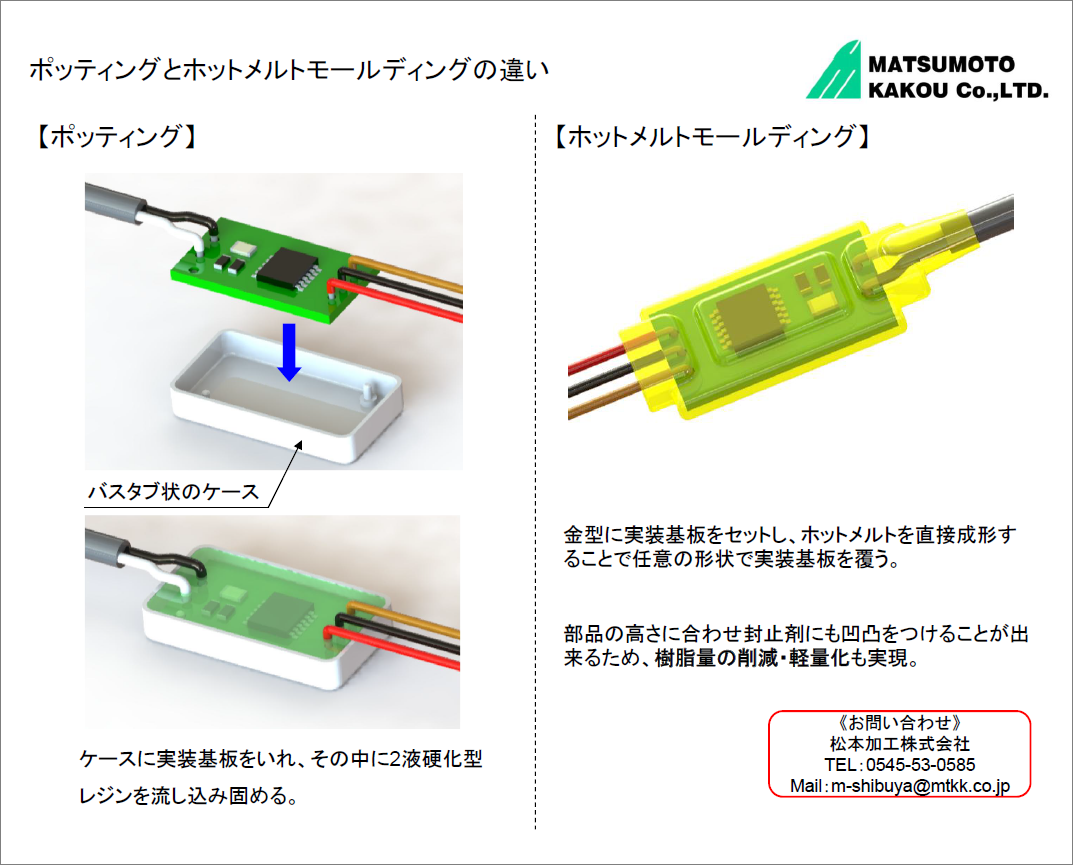 ポッティングとホットメルトモールディングの違い

MATSUMOTO KAKOU Co.,LTD.

【ポッティング】

バスタブ状のケース

ケースに実装基板をいれ、その中に2液硬化型レジンを流し込み固める。

【ホットメルトモールディング】

金型に実装基板をセットし、ホットメルトを直接成形することで任意の形状で実装基板を覆う。

部品の高さに合わせ封止剤にも凹凸をつけることが出来るため、樹脂量の削減・軽量化も実現。

《お問い合わせ》
松本加工株式会社
TEL：0545-53-0585
Mail：m-shibuya@mtkk.co.jp