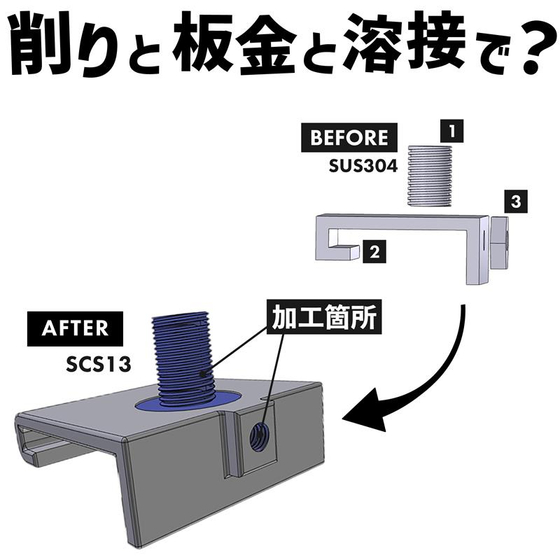 削りと板金と溶接で？

BEFORE
SUS304

1

3

2

AFTER
SCS13

加工箇所