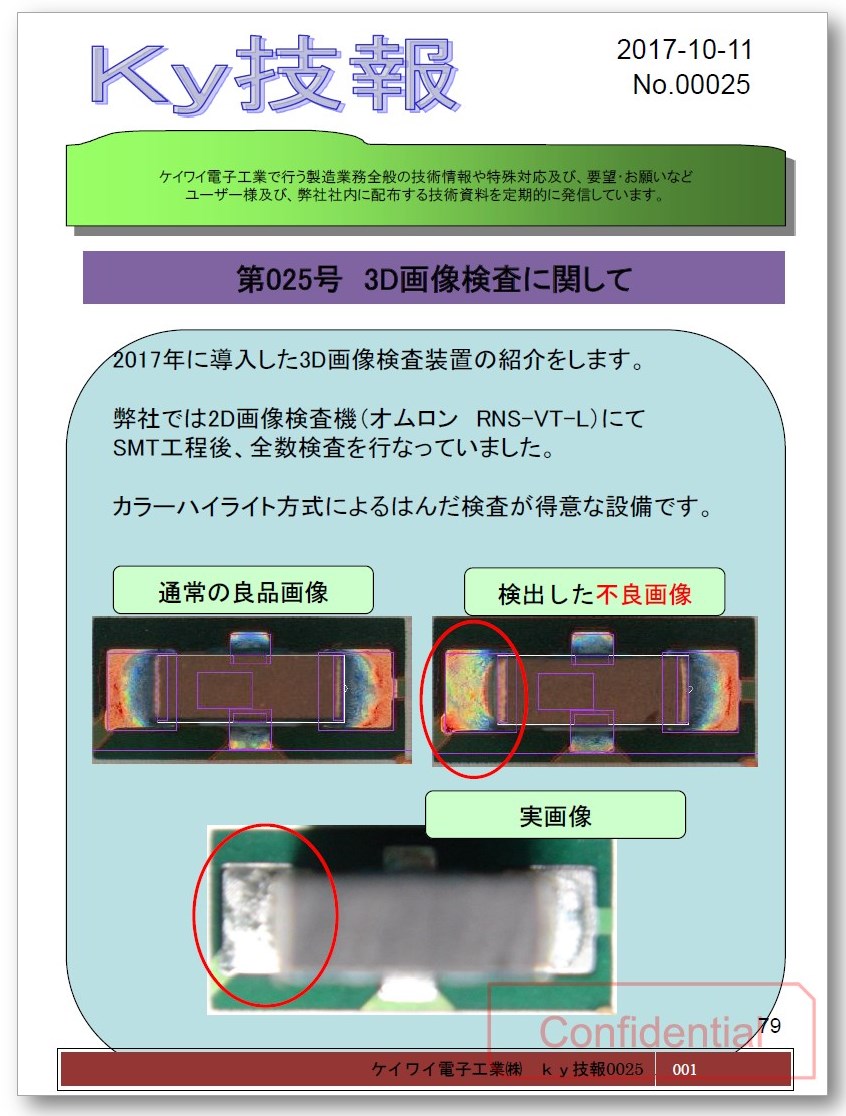 Ky技報

2017-10-11
No.00025

ケイワイ電子工業で行う製造業務全般の技術情報や特殊対応及び、要望･お願いなど
ユーザー様及び、弊社社内に配布する技術資料を定期的に発信しています。

第025号　3D画像検査に関して

2017年に導入した3D画像検査装置の紹介をします。

弊社では2D画像検査機(オムロン　RNS-VT-L)にて
SMT工程後、全数検査を行なっていました。

カラーハイライト方式によるはんだ検査が得意な設備です。

通常の良品画像

検出した不良画像

実画像

Confidential

79

ケイワイ電子工業㈱　ｋｙ技報0025　001