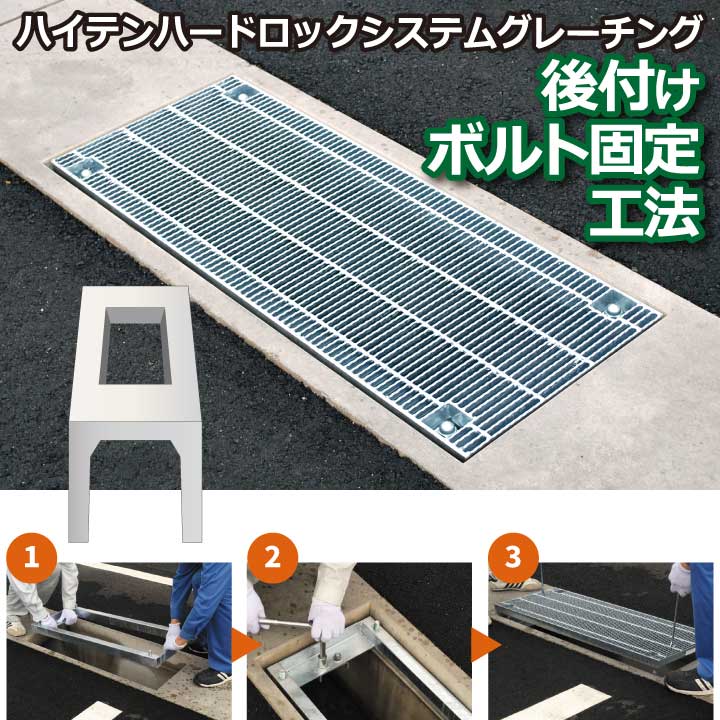 ハイテンハードロックシステムグレーチング

後付け
ボルト固定
工法

1

2

3