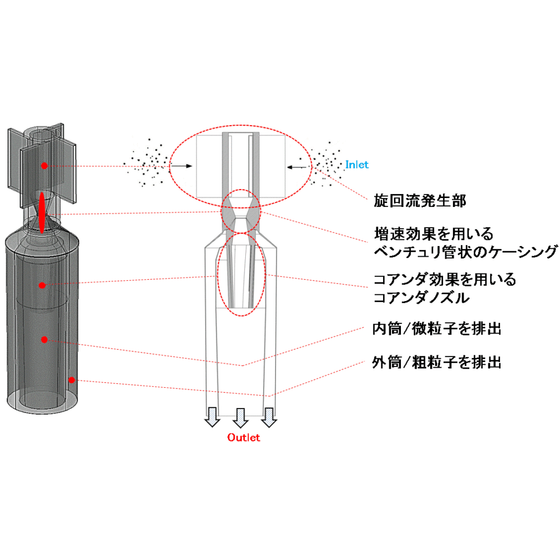 Inlet

旋回流発生部

増速効果を用いる
ベンチュリ管状のケーシング

コアンダ効果を用いる
コアンダノズル

内筒/微粒子を排出

外筒/粗粒子を排出

Outlet