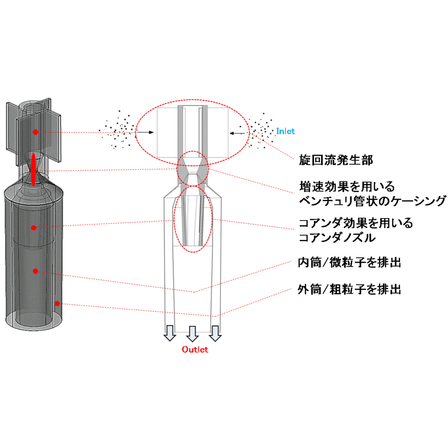 Inlet

旋回流発生部

増速効果を用いる
ベンチュリ管状のケーシング

コアンダ効果を用いる
コアンダノズル

内筒/微粒子を排出

外筒/粗粒子を排出

Outlet