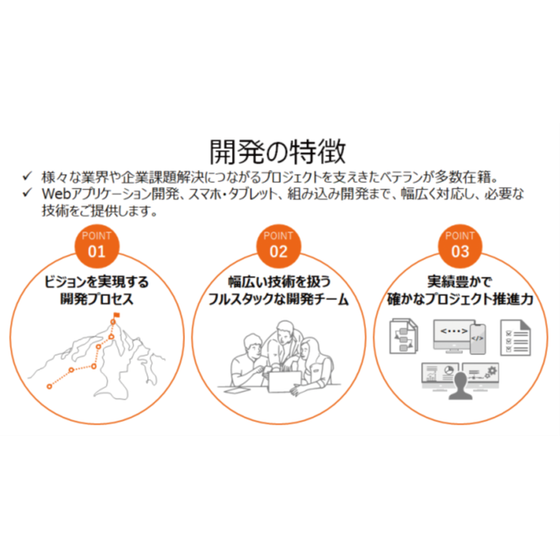 開発の特徴

✓ 様々な業界や企業課題解決につながるプロジェクトを支えきたベテランが多数在籍。
✓ Webアプリケーション開発、スマホ・タブレット、組み込み開発まで、幅広く対応し、必要な技術をご提供します。

POINT
01
ビジョンを実現する
開発プロセス

POINT
02
幅広い技術を扱う
フルスタックな開発チーム

POINT
03
実績豊かで
確かなプロジェクト推進力

<···>

</>