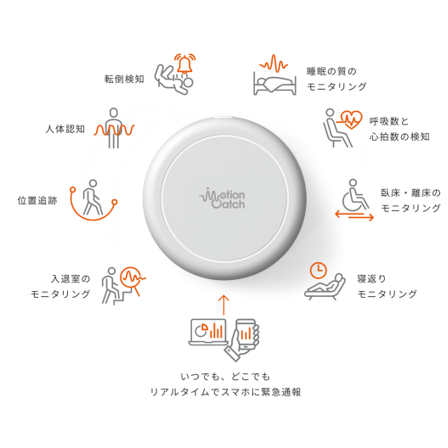 転倒検知

睡眠の質の
モニタリング

人体認知

呼吸数と
心拍数の検知

位置追跡

Motion
Watch

臥床・離床の
モニタリング

入退室の
モニタリング

寝返り
モニタリング

いつでも、どこでも
リアルタイムでスマホに緊急通報