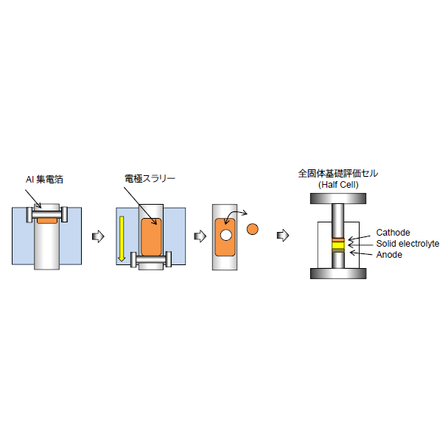 Al 集電箔

電極スラリー

全固体基礎評価セル
(Half Cell)

Cathode
Solid electrolyte
Anode