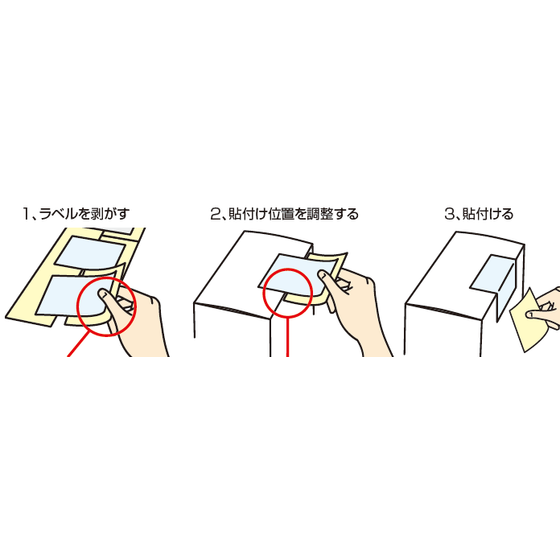 1、ラベルを剥がす

2、貼付け位置を調整する

3、貼付ける