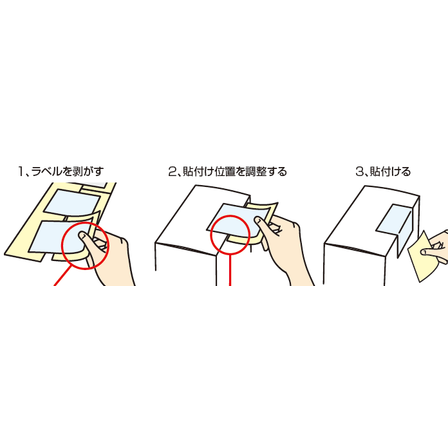 1、ラベルを剥がす

2、貼付け位置を調整する

3、貼付ける