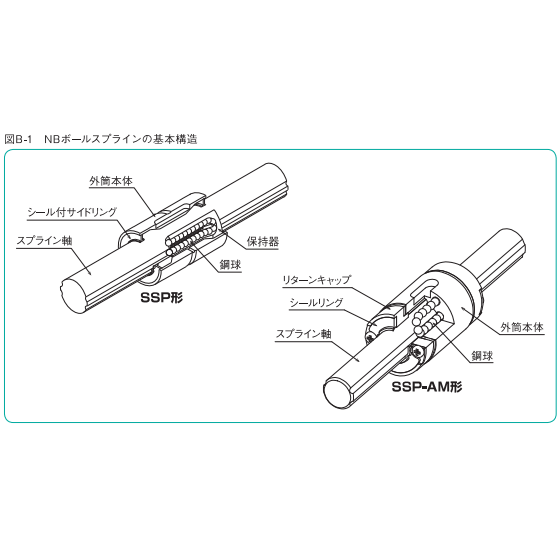 図B-1　NBボールスプラインの基本構造

外筒本体
シール付サイドリング
スプライン軸
保持器
鋼球
SSP形

リターンキャップ
シールリング
スプライン軸
外筒本体
鋼球
SSP-AM形