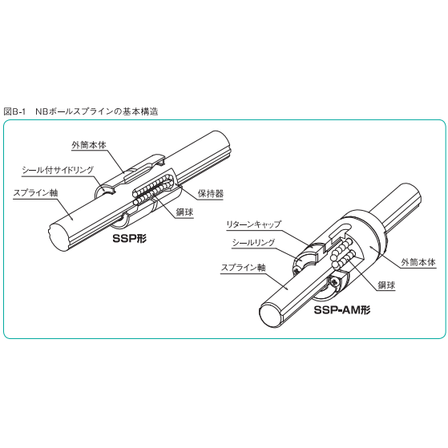 図B-1　NBボールスプラインの基本構造

外筒本体
シール付サイドリング
スプライン軸
保持器
鋼球
SSP形

リターンキャップ
シールリング
スプライン軸
外筒本体
鋼球
SSP-AM形