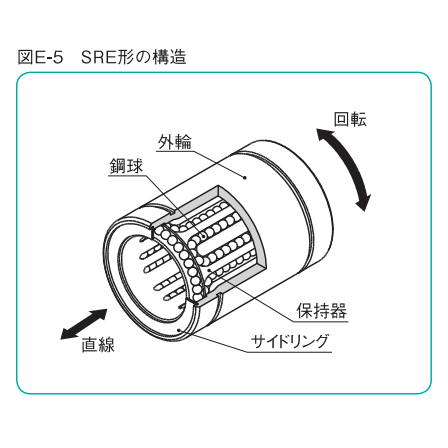 図E-5　SRE形の構造

回転

外輪

鋼球

保持器

サイドリング

直線