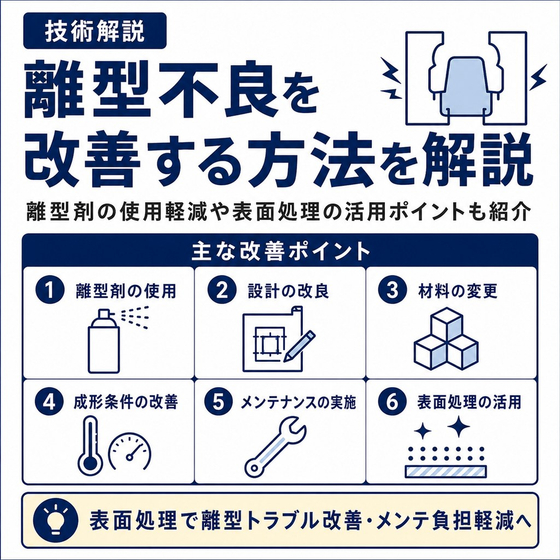 技術解説

離型不良を改善する方法を解説

離型剤の使用軽減や表面処理の活用ポイントも紹介

主な改善ポイント

1 離型剤の使用

2 設計の改良

3 材料の変更

4 成形条件の改善

5 メンテナンスの実施

6 表面処理の活用

表面処理で離型トラブル改善・メンテ負担軽減へ