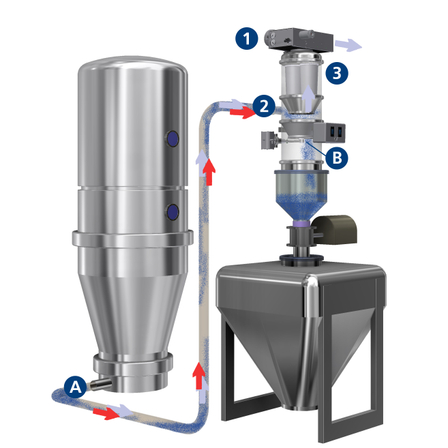 1
3
2
B
A