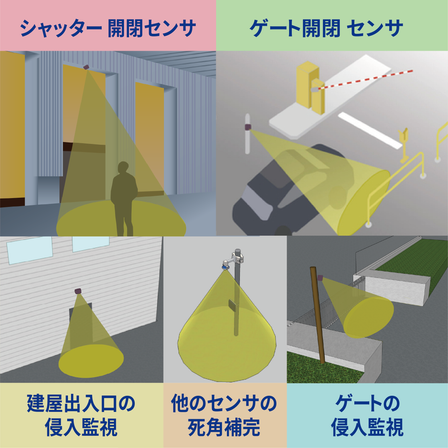 シャッター 開閉センサ

ゲート開閉 センサ

建屋出入口の侵入監視

他のセンサの死角補完

ゲートの侵入監視