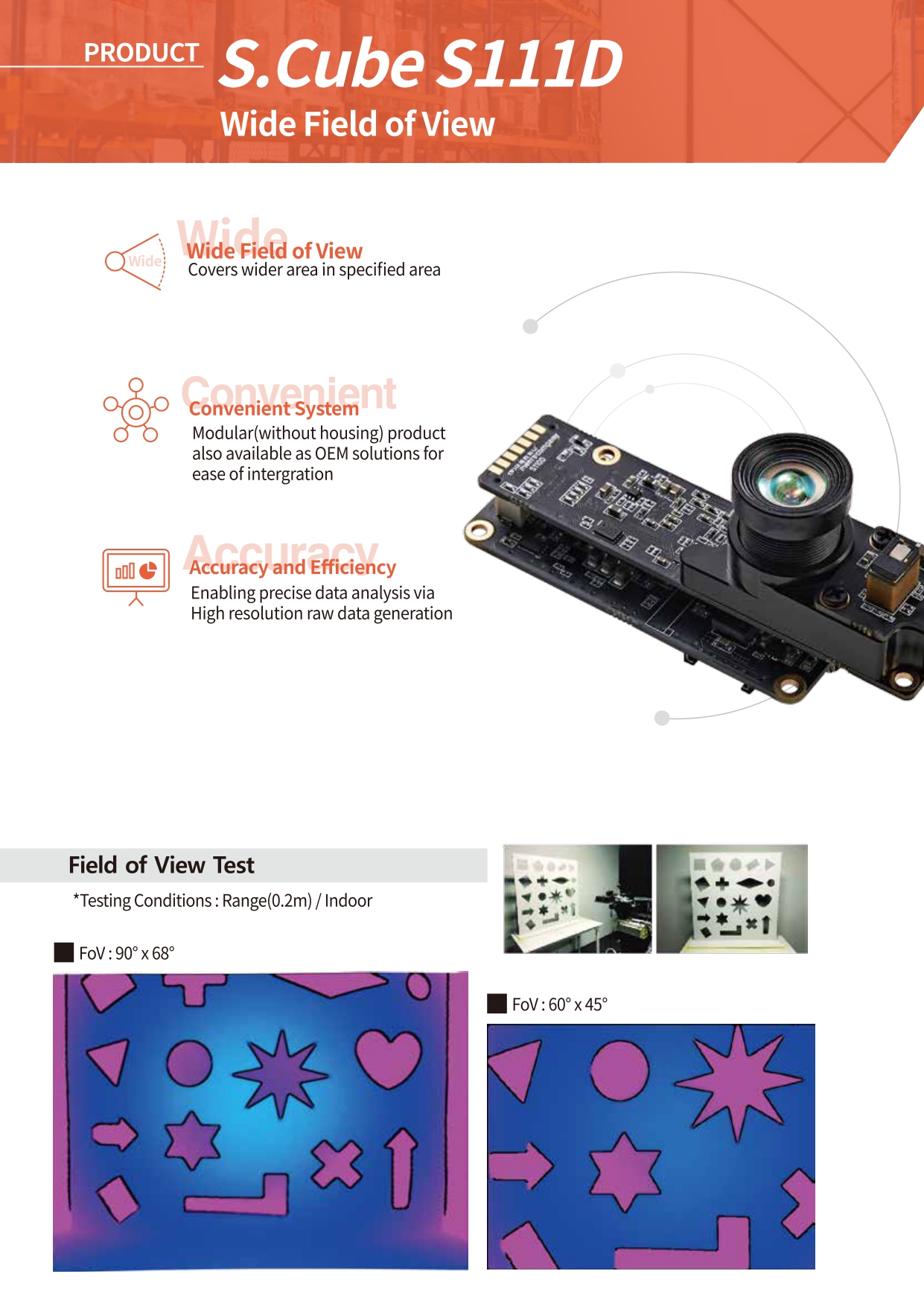 PRODUCT S.Cube S111D

Wide Field of View

Wide

Wide

Wide Field of View
Covers wider area in specified area

Convenient

Convenient System
Modular(without housing) product also available as OEM solutions for ease of intergration

Accuracy

Accuracy and Efficiency
Enabling precise data analysis via High resolution raw data generation

Field of View Test

*Testing Conditions : Range(0.2m) / Indoor

FoV : 90° x 68°

FoV : 60° x 45°