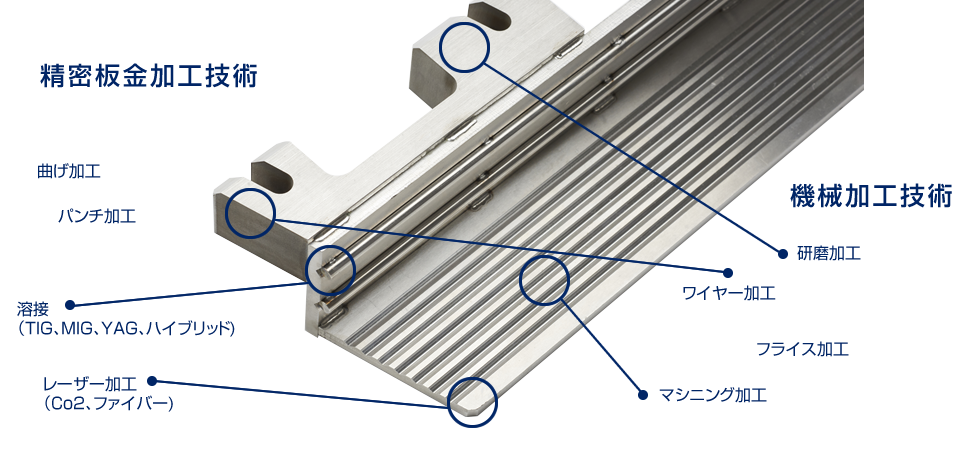 精密板金加工技術

曲げ加工

パンチ加工

溶接
（TIG、MIG、YAG、ハイブリッド）

レーザー加工
（Co2、ファイバー）

機械加工技術

研磨加工

ワイヤー加工

フライス加工

マシニング加工