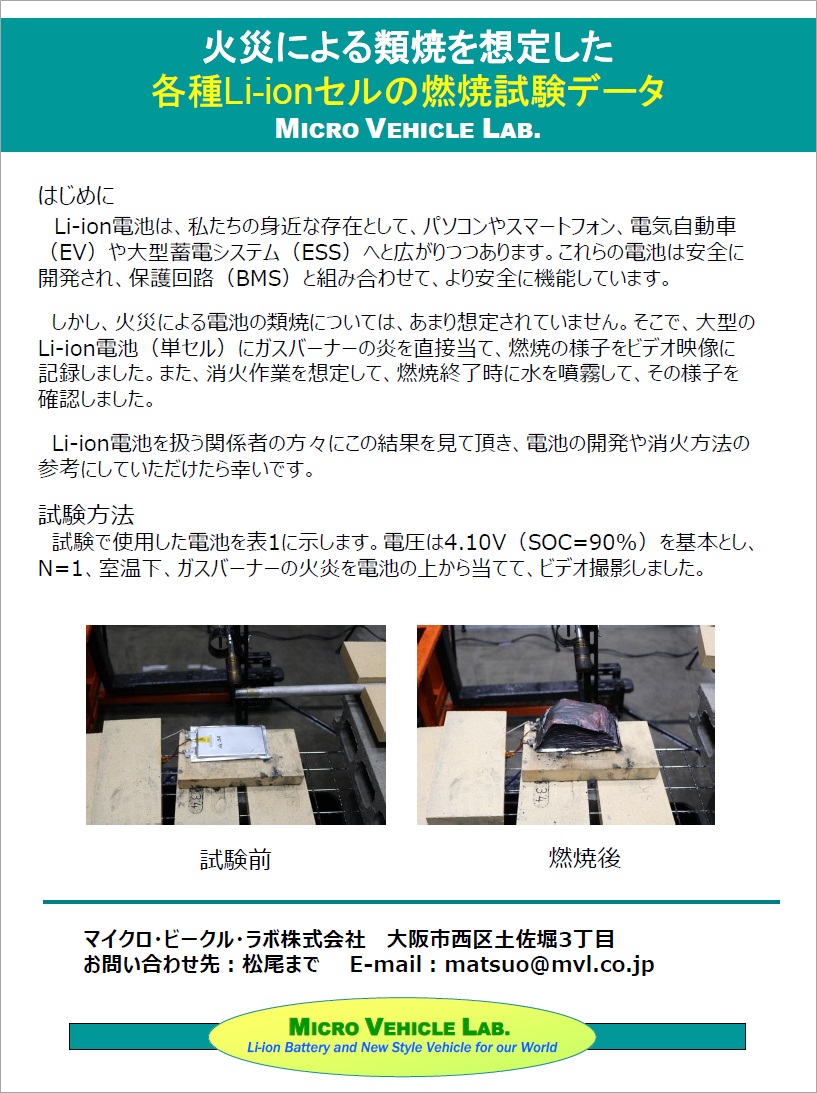 火災による類焼を想定した
各種Li-ionセルの燃焼試験データ
MICRO VEHICLE LAB.

はじめに
Li-ion電池は、私たちの身近な存在として、パソコンやスマートフォン、電気自動車（EV）や大型蓄電システム（ESS）へと広がりつつあります。これらの電池は安全に開発され、保護回路（BMS）と組み合わせて、より安全に機能しています。

しかし、火災による電池の類焼については、あまり想定されていません。そこで、大型のLi-ion電池（単セル）にガスバーナーの炎を直接当て、燃焼の様子をビデオ映像に記録しました。また、消火作業を想定して、燃焼終了時に水を噴霧して、その様子を確認しました。

Li-ion電池を扱う関係者の方々にこの結果を見て頂き、電池の開発や消火方法の参考にしていただけたら幸いです。

試験方法
試験で使用した電池を表1に示します。電圧は4.10V（SOC=90%）を基本とし、N=1、室温下、ガスバーナーの火炎を電池の上から当てて、ビデオ撮影しました。

試験前

燃焼後

マイクロ・ビークル・ラボ株式会社　大阪市西区土佐堀3丁目
お問い合わせ先：松尾まで　E-mail：matsuo@mvl.co.jp

MICRO VEHICLE LAB.
Li-ion Battery and New Style Vehicle for our World